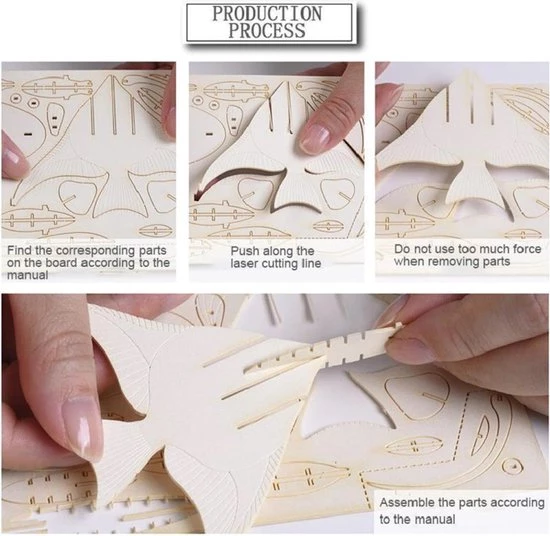 PRODUCTION PROCESS

Find the corresponding parts on the board according to the manual

Push along the laser cutting line

Do not use too much force when removing parts

Assemble the parts according to the manual